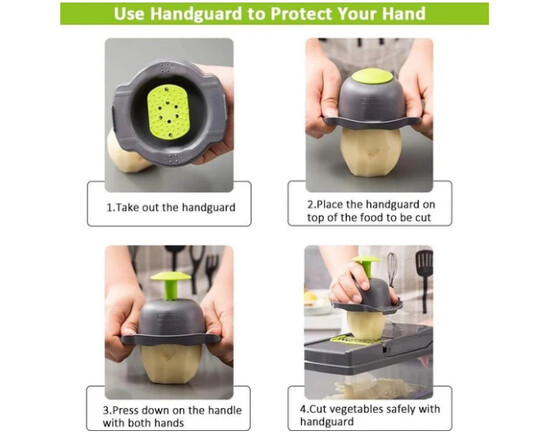 Use Handguard to Protect Your Hand

1.Take out the handguard

2.Place the handguard on top of the food to be cut

3.Press down on the handle with both hands

4.Cut vegetables safely with handguard