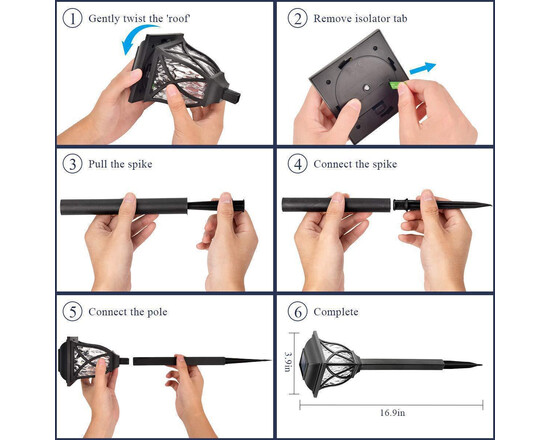 1 Gently twist the 'roof'

2 Remove isolator tab

3 Pull the spike

4 Connect the spike

5 Connect the pole

6 Complete

3.9in

16.9in